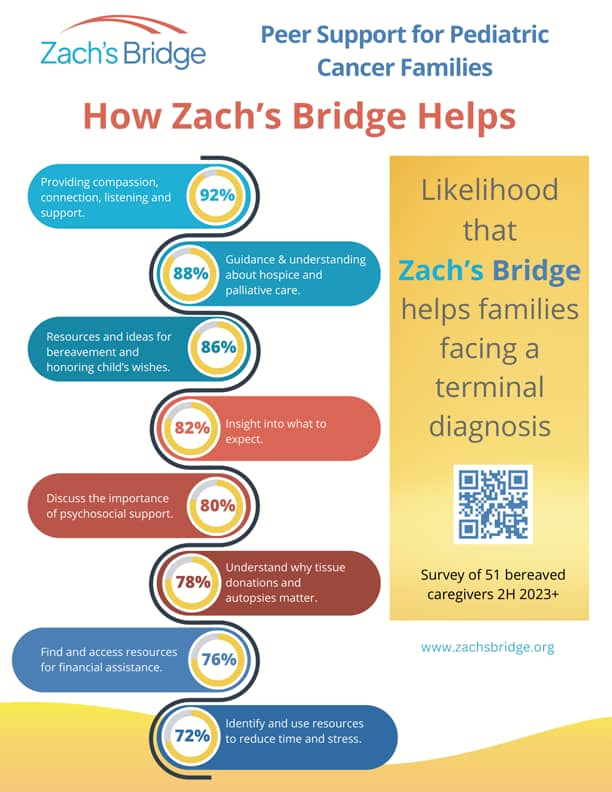 Zach's Bridge

Peer Support for Pediatric Cancer Families

How Zach's Bridge Helps

Providing compassion, connection, listening and support. 92%

88% Guidance & understanding about hospice and palliative care.

Resources and ideas for bereavement and honoring child's wishes. 86%

82% Insight into what to expect.

Discuss the importance of psychosocial support. 80%

78% Understand why tissue donations and autopsies matter.

Find and access resources for financial assistance. 76%

72% Identify and use resources to reduce time and stress.

Likelihood that Zach's Bridge helps families facing a terminal diagnosis

Survey of 51 bereaved caregivers 2H 2023+

www.zachsbridge.org